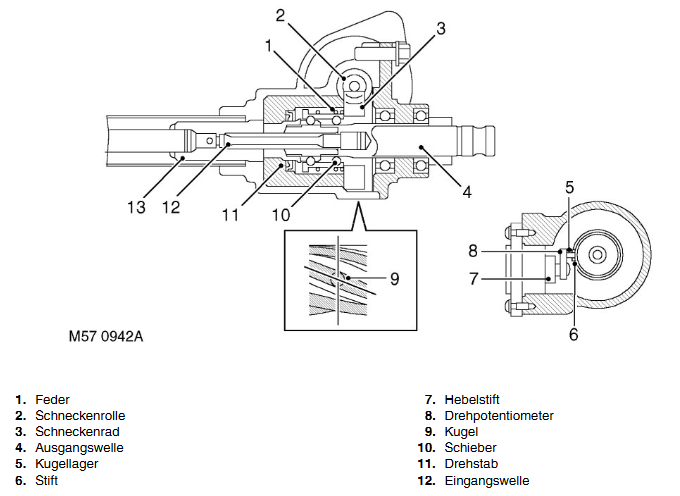 2
3
1
4
13
12
11
10
9
5
8
7
6
M57 0942A

1. Feder
2. Schneckenrolle
3. Schneckenrad
4. Ausgangswelle
5. Kugellager
6. Stift

7. Hebelstift
8. Drehpotentiometer
9. Kugel
10. Schieber
11. Drehstab
12. Eingangswelle