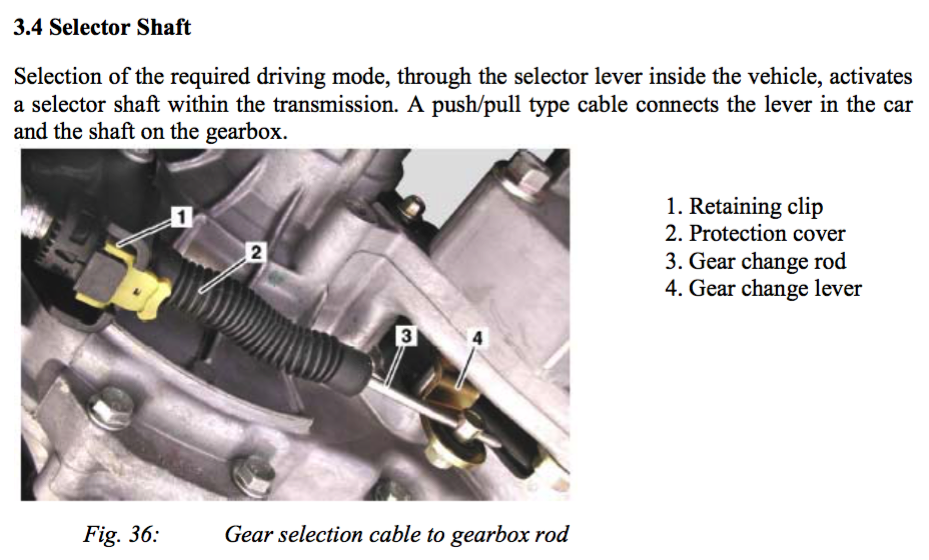 3.4 Selector Shaft

Selection of the required driving mode, through the selector lever inside the vehicle, activates a selector shaft within the transmission. A push/pull type cable connects the lever in the car and the shaft on the gearbox.

1

2

3

4

1. Retaining clip
2. Protection cover
3. Gear change rod
4. Gear change lever

Fig. 36: Gear selection cable to gearbox rod