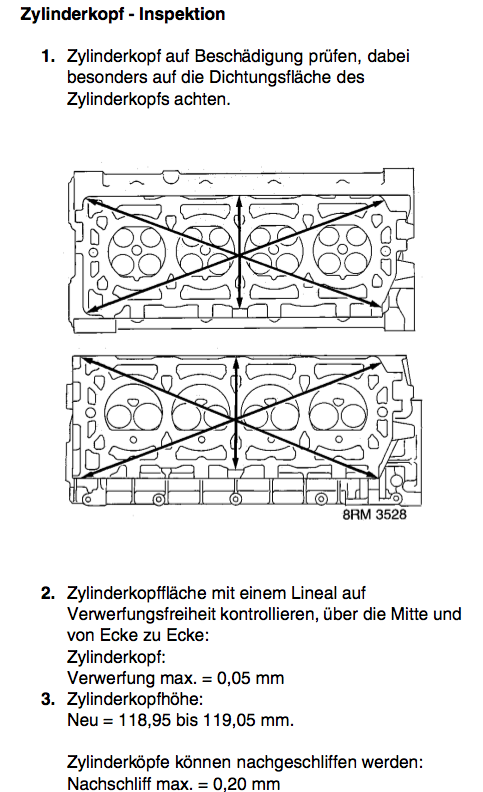 Zylinderkopf - Inspektion

1. Zylinderkopf auf Beschädigung prüfen, dabei besonders auf die Dichtungsfläche des Zylinderkopfs achten.

8RM 3528

2. Zylinderkopffläche mit einem Lineal auf Verwerfungsfreiheit kontrollieren, über die Mitte und von Ecke zu Ecke:
Zylinderkopf:
Verwerfung max. = 0,05 mm

3. Zylinderkopfhöhe:
Neu = 118,95 bis 119,05 mm.

Zylinderköpfe können nachgeschliffen werden:
Nachschliff max. = 0,20 mm