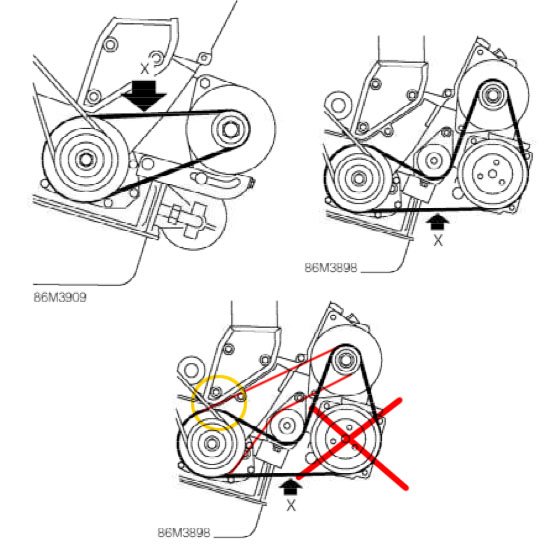 X

86M3909

X

86M3898

X

86M3898