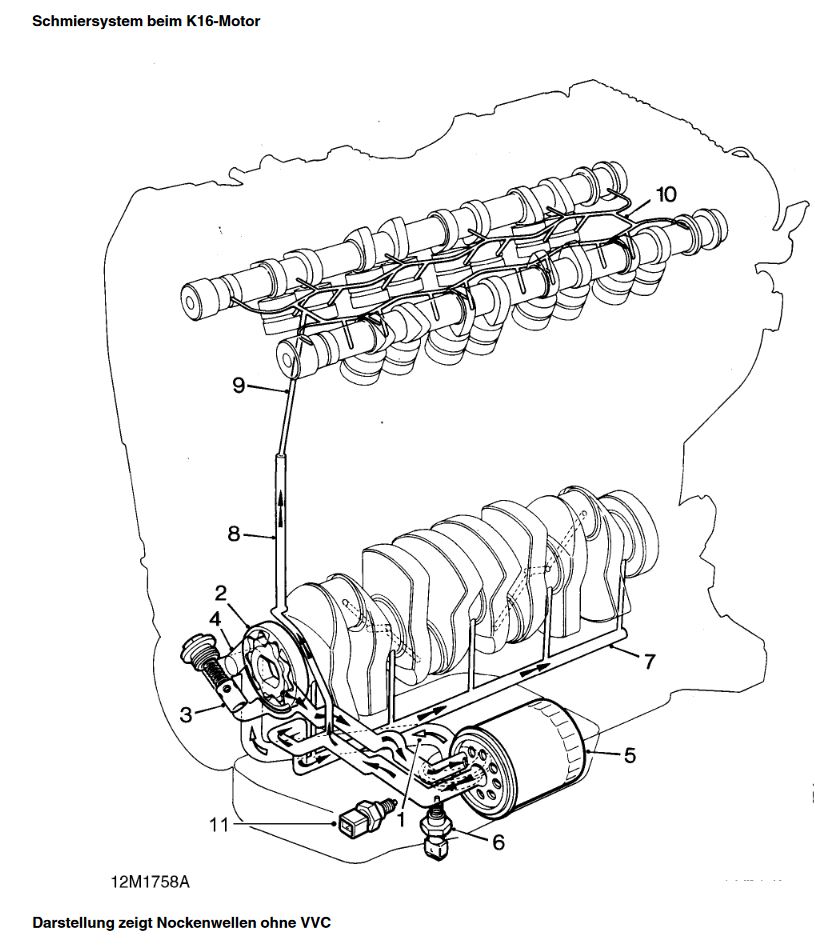 Schmiersystem beim K16-Motor

10

9

8

2

4

3

7

5

1

11

6

12M1758A

Darstellung zeigt Nockenwellen ohne VVC